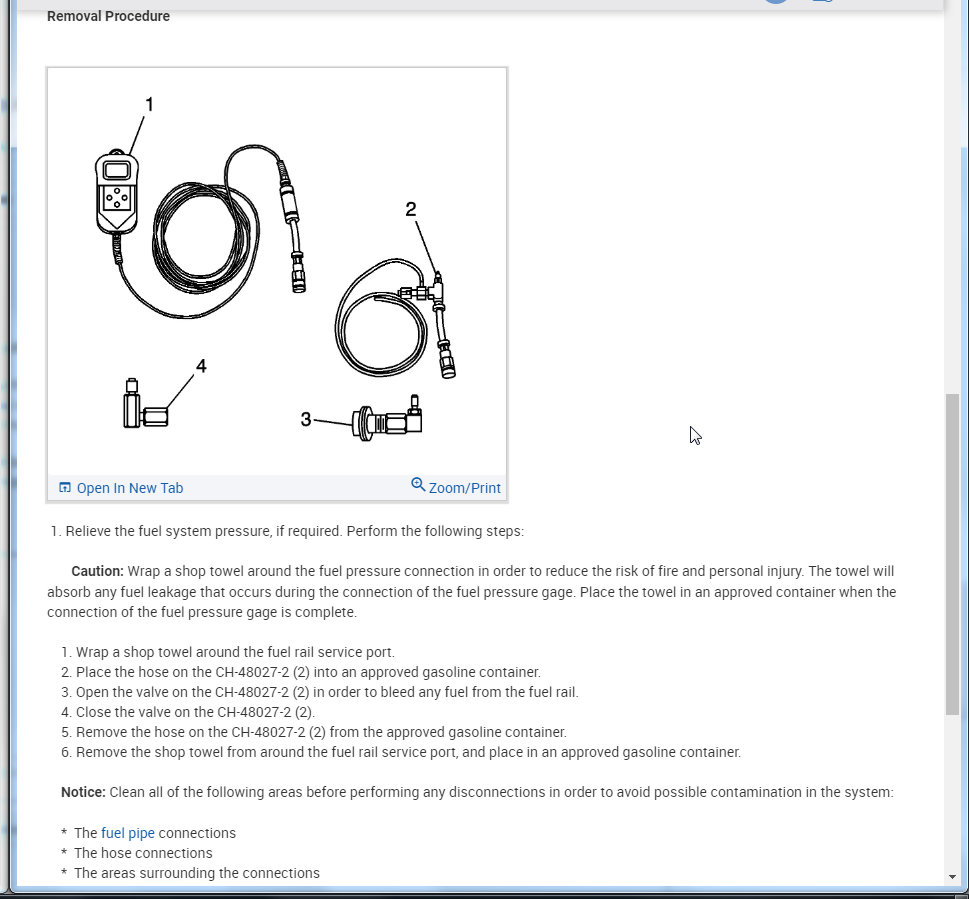 Removal Procedure

1

2

4

3

Open In New Tab

Zoom/Print

1. Relieve the fuel system pressure, if required. Perform the following steps:

Caution: Wrap a shop towel around the fuel pressure connection in order to reduce the risk of fire and personal injury. The towel will absorb any fuel leakage that occurs during the connection of the fuel pressure gage. Place the towel in an approved container when the connection of the fuel pressure gage is complete.

1. Wrap a shop towel around the fuel rail service port.
2. Place the hose on the CH-48027-2 (2) into an approved gasoline container.
3. Open the valve on the CH-48027-2 (2) in order to bleed any fuel from the fuel rail.
4. Close the valve on the CH-48027-2 (2).
5. Remove the hose on the CH-48027-2 (2) from the approved gasoline container.
6. Remove the shop towel from around the fuel rail service port, and place in an approved gasoline container.

Notice: Clean all of the following areas before performing any disconnections in order to avoid possible contamination in the system:

* The fuel pipe connections
* The hose connections
* The areas surrounding the connections