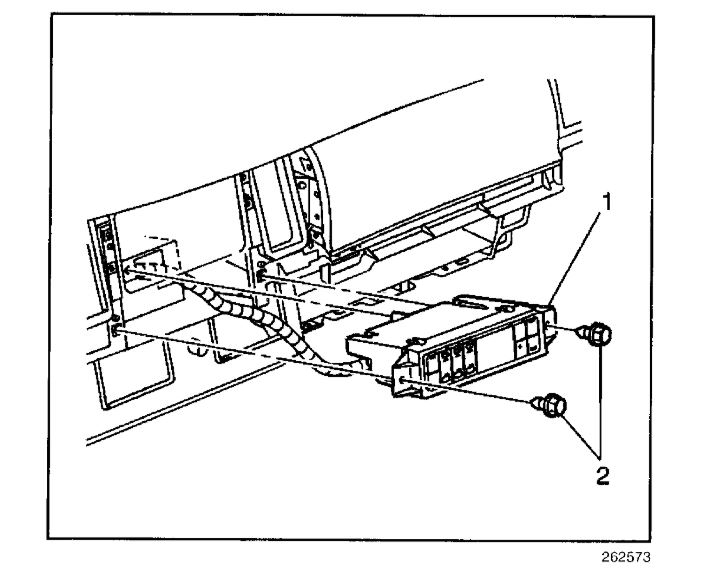 1
2
262573