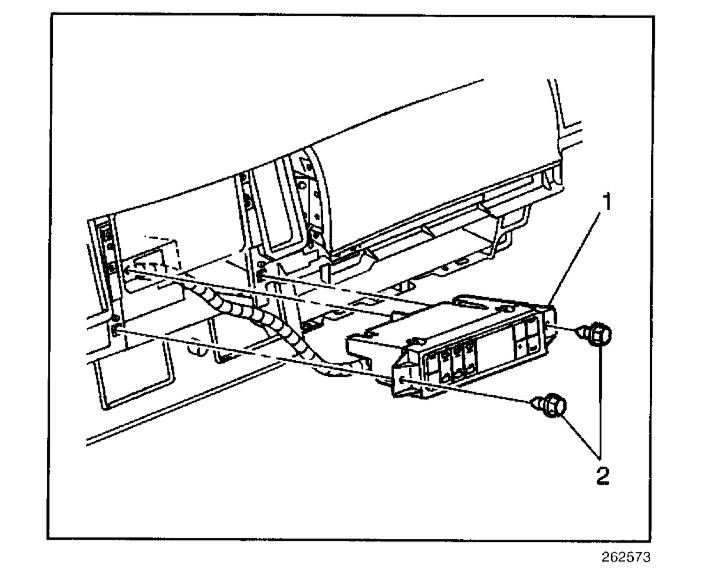 1

2

262573