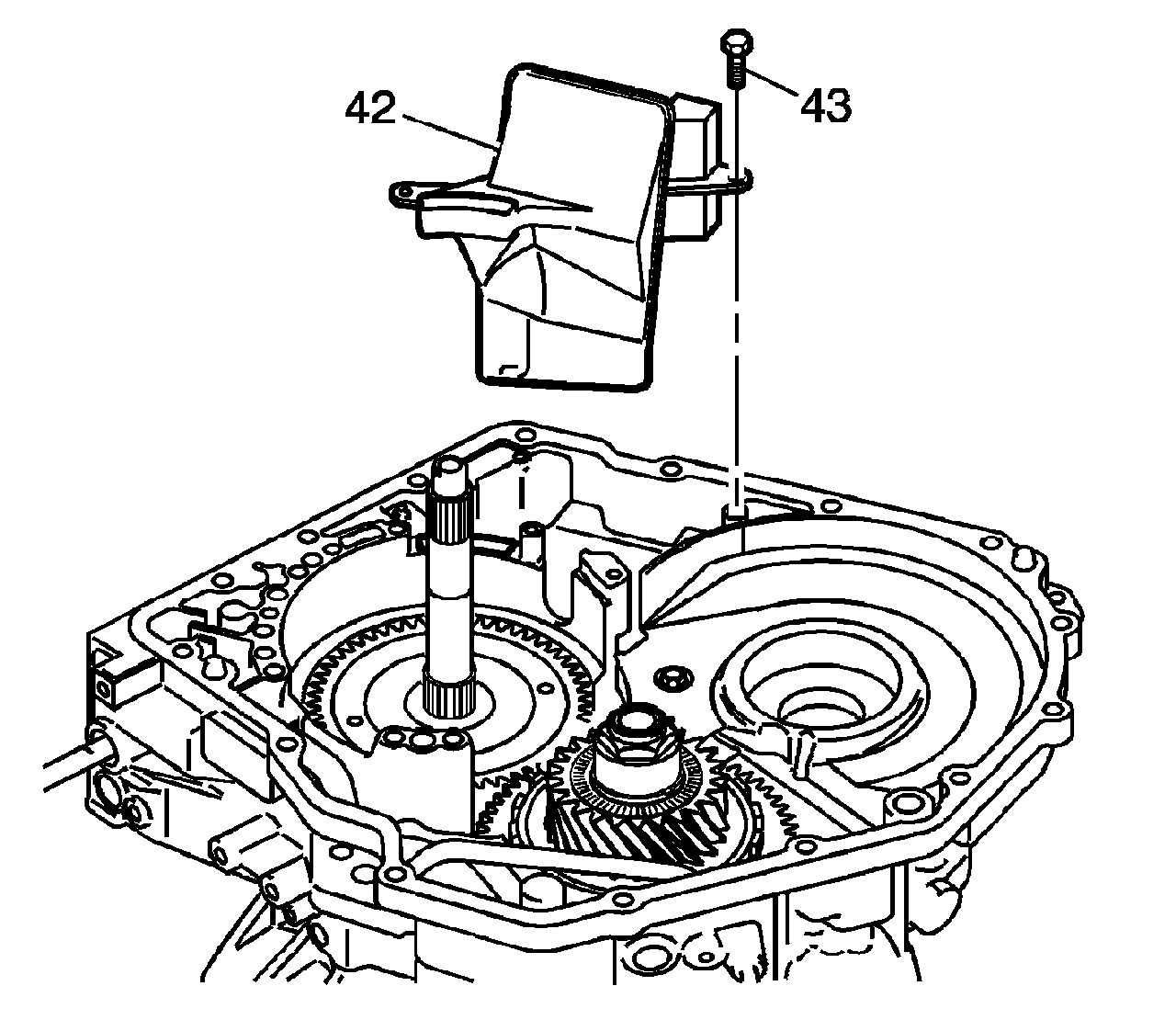 42
43