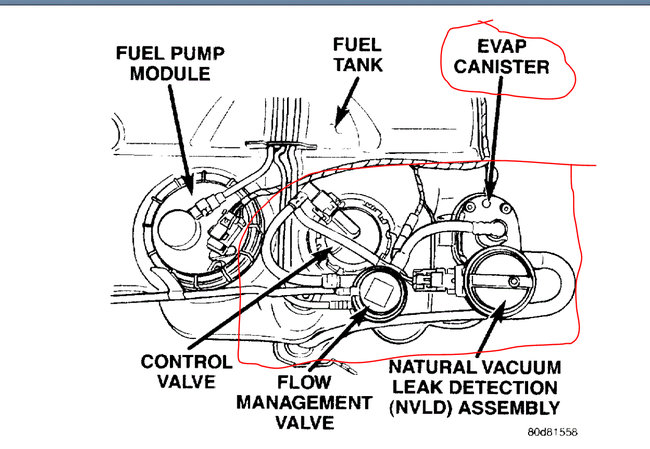 FUEL PUMP MODULE

FUEL TANK

EVAP CANISTER

CONTROL VALVE

FLOW MANAGEMENT VALVE

NATURAL VACUUM LEAK DETECTION (NVLD) ASSEMBLY

80d81558