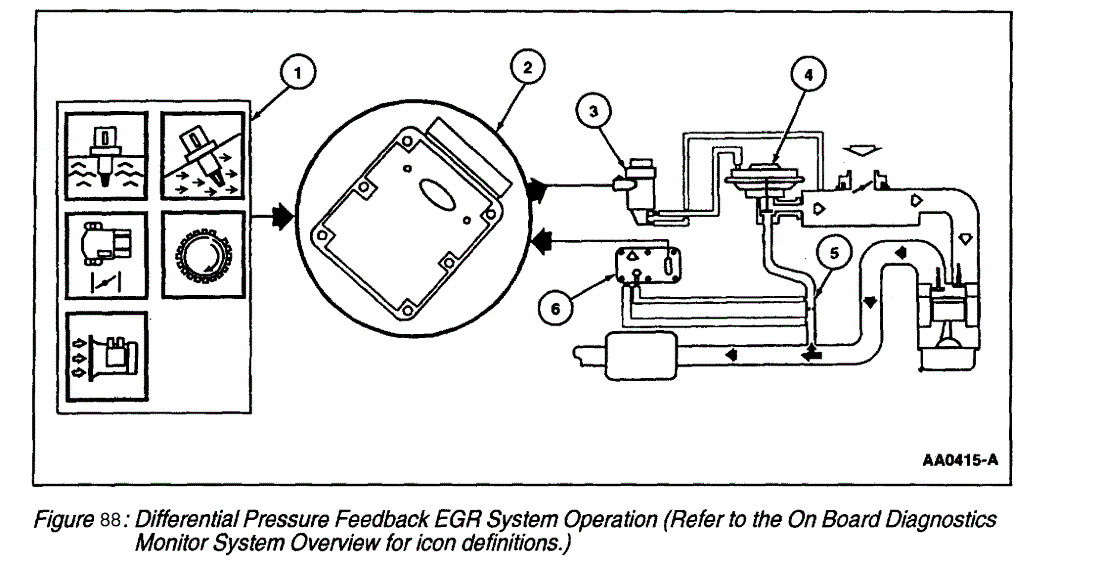 1

2

3

4

5

6

AA0415-A

Figure 88: Differential Pressure Feedback EGR System Operation (Refer to the On Board Diagnostics Monitor System Overview for icon definitions.)