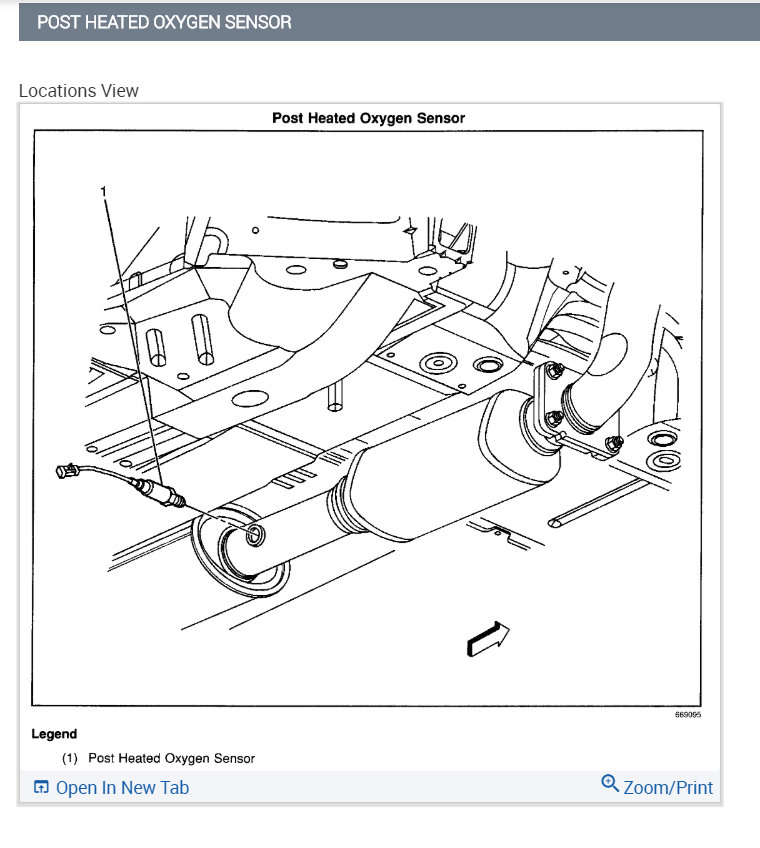 POST HEATED OXYGEN SENSOR

Locations View

Post Heated Oxygen Sensor

1

669095

Legend

(1) Post Heated Oxygen Sensor

Open In New Tab

Zoom/Print