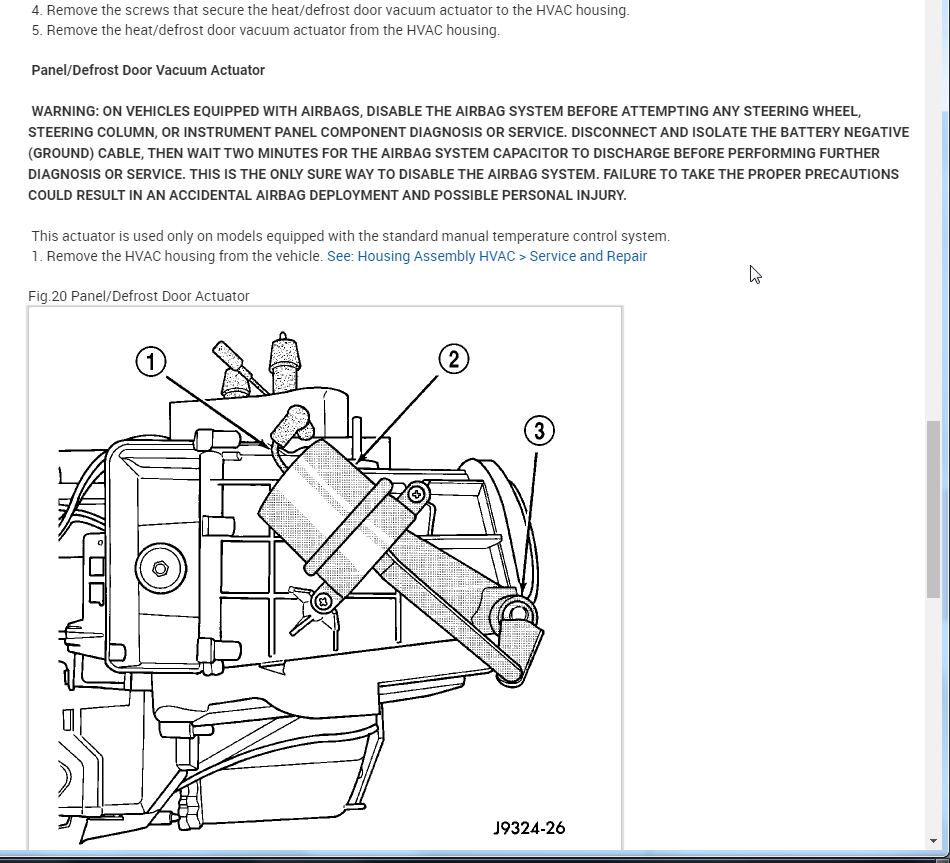 4. Remove the screws that secure the heat/defrost door vacuum actuator to the HVAC housing.
5. Remove the heat/defrost door vacuum actuator from the HVAC housing.

Panel/Defrost Door Vacuum Actuator

WARNING: ON VEHICLES EQUIPPED WITH AIRBAGS, DISABLE THE AIRBAG SYSTEM BEFORE ATTEMPTING ANY STEERING WHEEL, STEERING COLUMN, OR INSTRUMENT PANEL COMPONENT DIAGNOSIS OR SERVICE. DISCONNECT AND ISOLATE THE BATTERY NEGATIVE (GROUND) CABLE, THEN WAIT TWO MINUTES FOR THE AIRBAG SYSTEM CAPACITOR TO DISCHARGE BEFORE PERFORMING FURTHER DIAGNOSIS OR SERVICE. THIS IS THE ONLY SURE WAY TO DISABLE THE AIRBAG SYSTEM. FAILURE TO TAKE THE PROPER PRECAUTIONS COULD RESULT IN AN ACCIDENTAL AIRBAG DEPLOYMENT AND POSSIBLE PERSONAL INJURY.

This actuator is used only on models equipped with the standard manual temperature control system.
1. Remove the HVAC housing from the vehicle. See: Housing Assembly HVAC > Service and Repair

Fig.20 Panel/Defrost Door Actuator

1
2
3
J9324-26