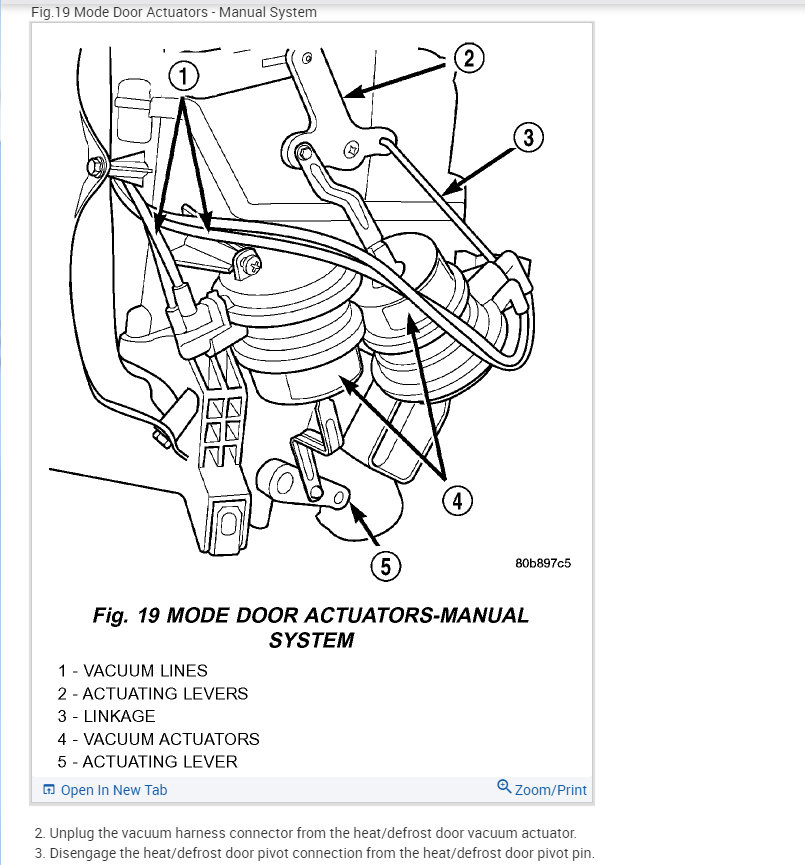 Fig.19 Mode Door Actuators - Manual System

1

2

3

4

5

80b897c5

Fig. 19 MODE DOOR ACTUATORS-MANUAL SYSTEM

1 - VACUUM LINES
2 - ACTUATING LEVERS
3 - LINKAGE
4 - VACUUM ACTUATORS
5 - ACTUATING LEVER

Open In New Tab

Zoom/Print

2. Unplug the vacuum harness connector from the heat/defrost door vacuum actuator.
3. Disengage the heat/defrost door pivot connection from the heat/defrost door pivot pin.