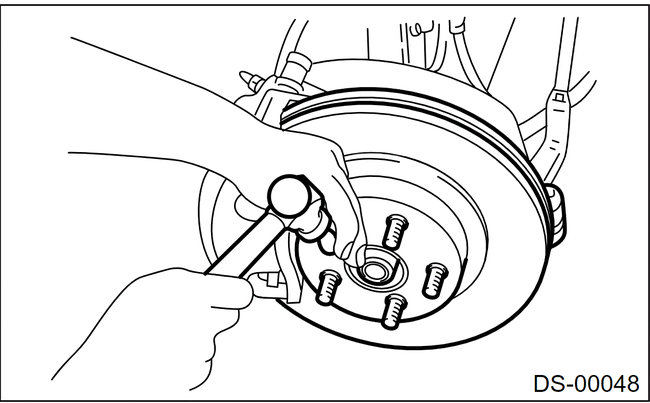 DS-00048