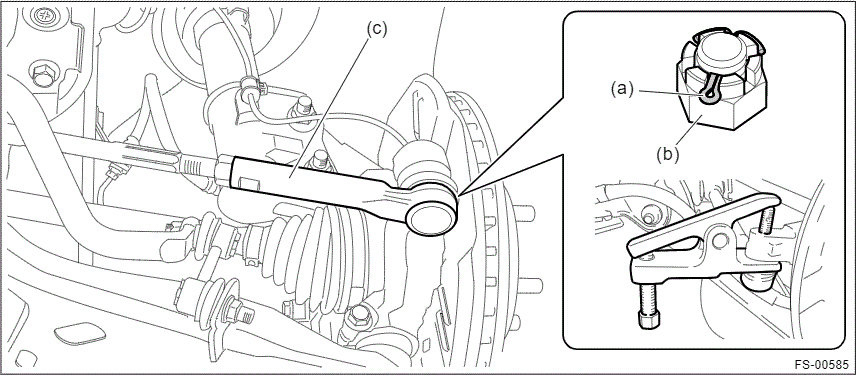 (c)

(a)

(b)

FS-00585