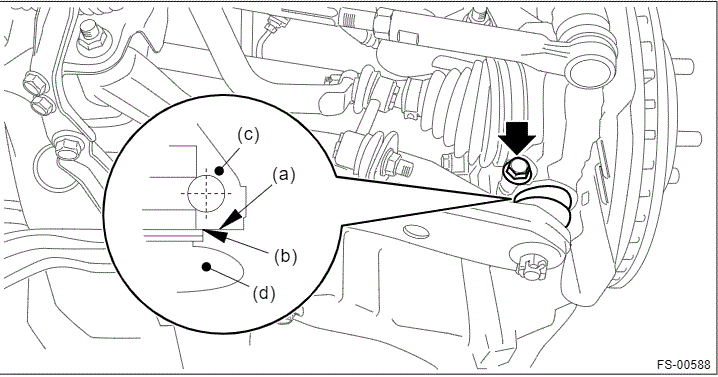 (c)
(a)
(b)
(d)
FS-00588