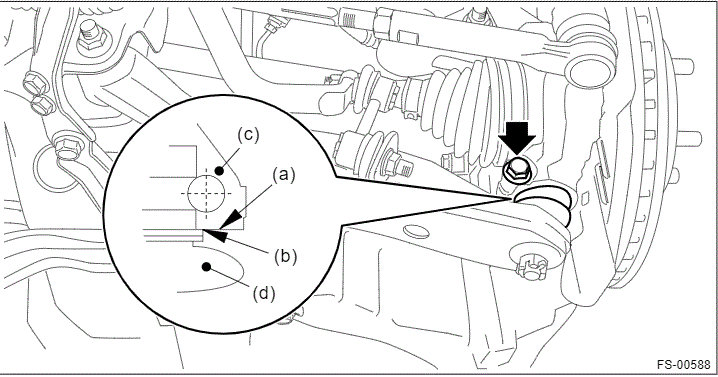 (c)
(a)
(b)
(d)
FS-00588