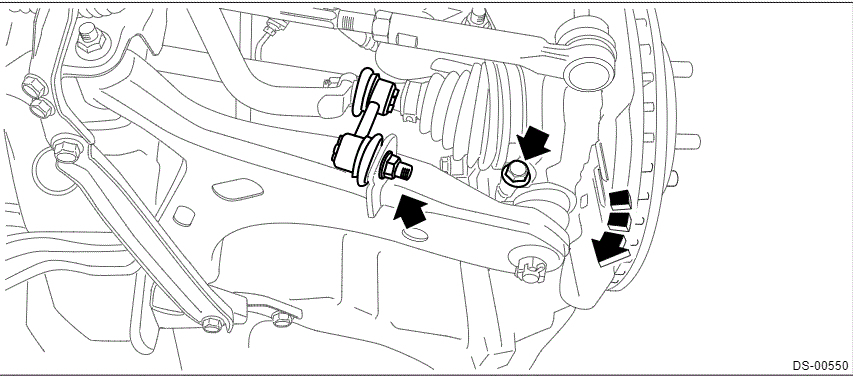 DS-00550