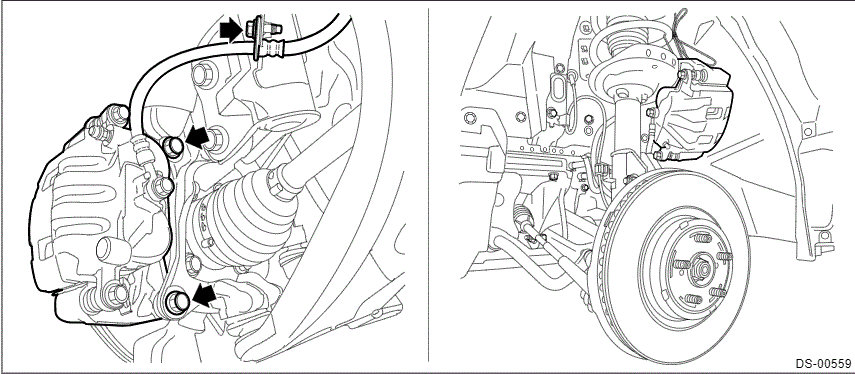 DS-00559