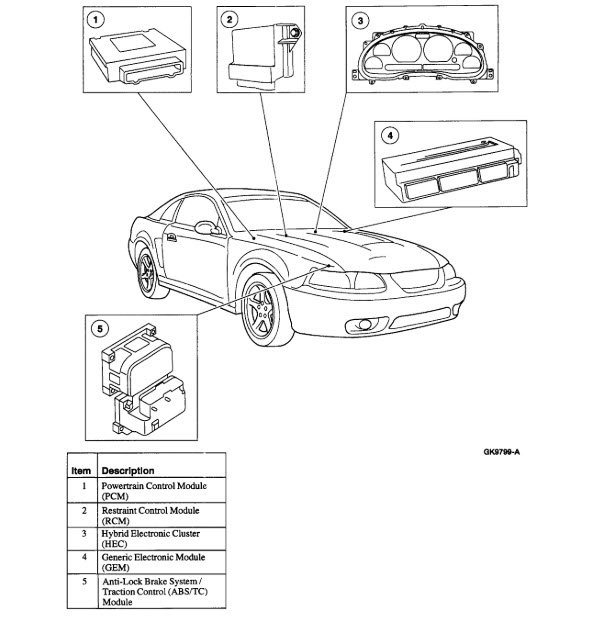 1

2

3

4

5

GK9799-A

| Item | Description |
|---|---|
| 1 | Powertrain Control Module (PCM) |
| 2 | Restraint Control Module (RCM) |
| 3 | Hybrid Electronic Cluster (HEC) |
| 4 | Generic Electronic Module (GEM) |
| 5 | Anti-Lock Brake System / Traction Control (ABS/TC) Module |