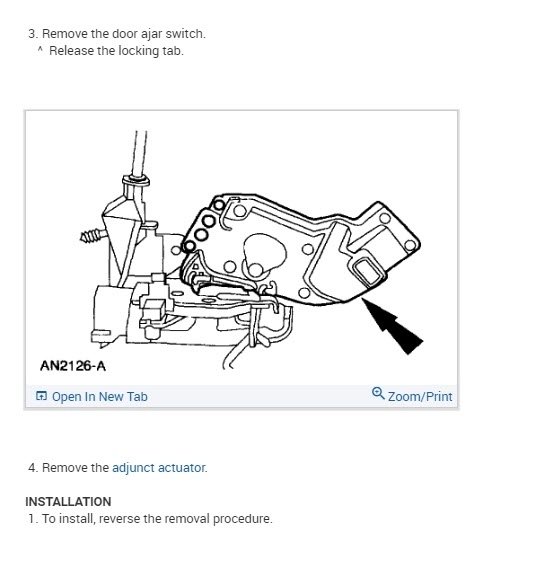 3. Remove the door ajar switch.
^ Release the locking tab.

AN2126-A

Open In New Tab

Zoom/Print

4. Remove the adjunct actuator.

INSTALLATION
1. To install, reverse the removal procedure.