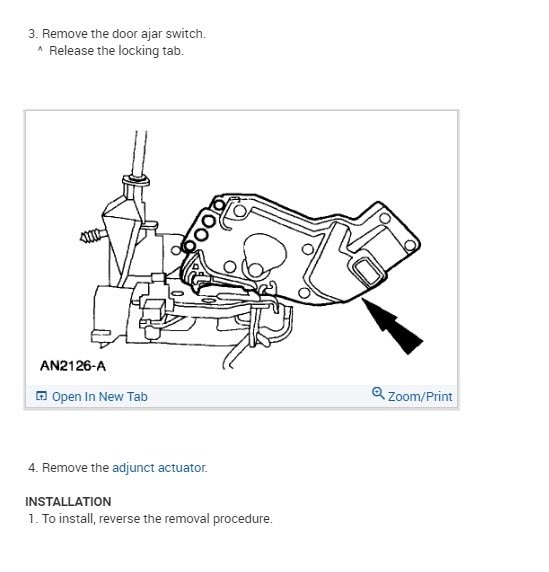 3. Remove the door ajar switch.
^ Release the locking tab.

AN2126-A

Open In New Tab

Zoom/Print

4. Remove the adjunct actuator.

INSTALLATION
1. To install, reverse the removal procedure.