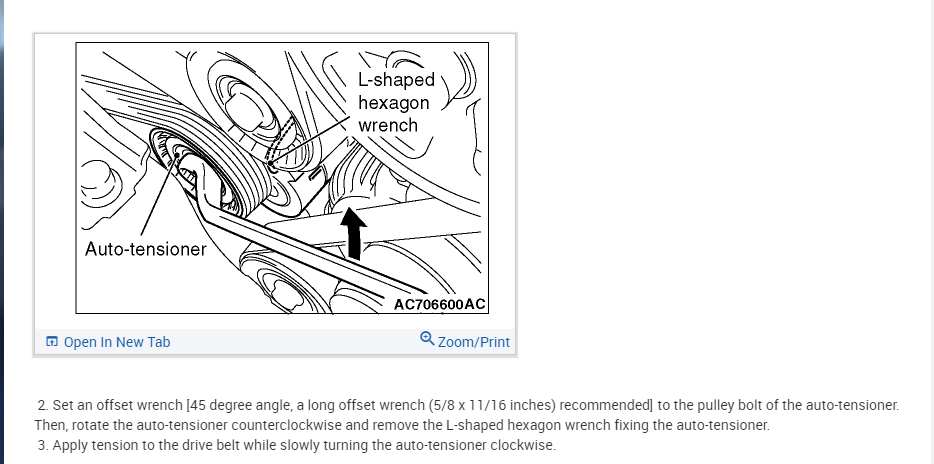 L-shaped hexagon wrench

Auto-tensioner

AC706600AC

Open In New Tab

Zoom/Print

2. Set an offset wrench [45 degree angle, a long offset wrench (5/8 x 11/16 inches) recommended] to the pulley bolt of the auto-tensioner. Then, rotate the auto-tensioner counterclockwise and remove the L-shaped hexagon wrench fixing the auto-tensioner.
3. Apply tension to the drive belt while slowly turning the auto-tensioner clockwise.