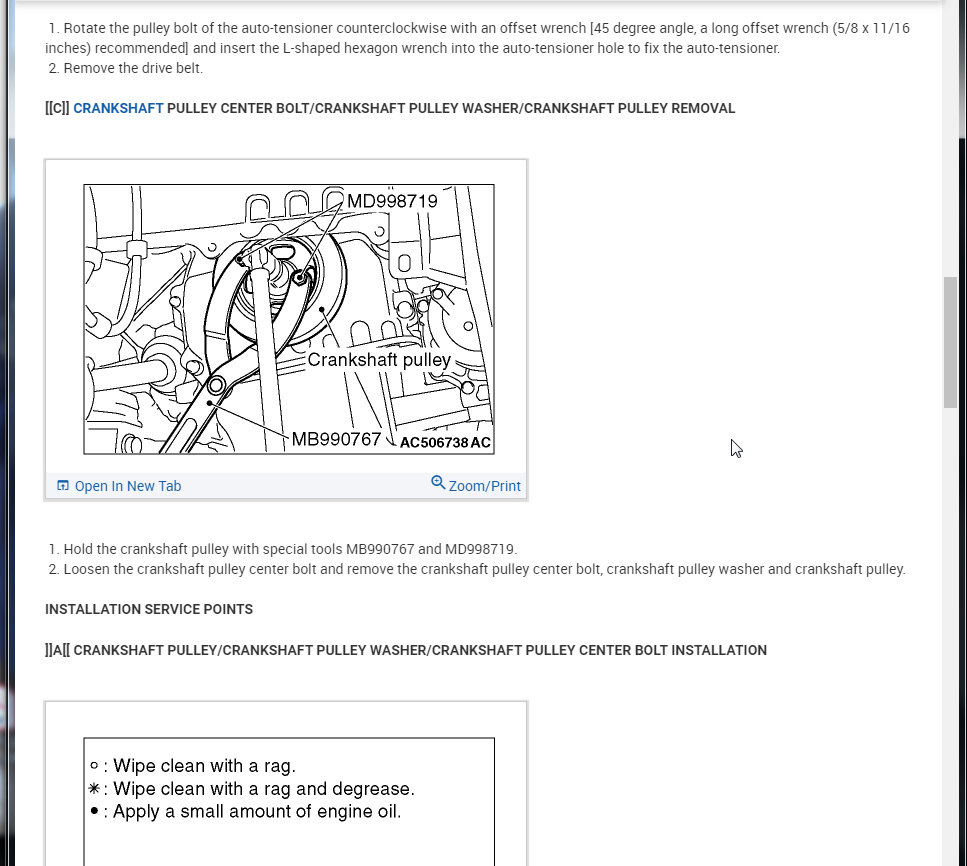 1. Rotate the pulley bolt of the auto-tensioner counterclockwise with an offset wrench [45 degree angle, a long offset wrench (5/8 x 11/16 inches) recommended] and insert the L-shaped hexagon wrench into the auto-tensioner hole to fix the auto-tensioner.
2. Remove the drive belt.

[[C]] CRANKSHAFT PULLEY CENTER BOLT/CRANKSHAFT PULLEY WASHER/CRANKSHAFT PULLEY REMOVAL

MD998719
Crankshaft pulley
MB990767
AC506738 AC

Open In New Tab
Zoom/Print

1. Hold the crankshaft pulley with special tools MB990767 and MD998719.
2. Loosen the crankshaft pulley center bolt and remove the crankshaft pulley center bolt, crankshaft pulley washer and crankshaft pulley.

INSTALLATION SERVICE POINTS

]]A[[ CRANKSHAFT PULLEY/CRANKSHAFT PULLEY WASHER/CRANKSHAFT PULLEY CENTER BOLT INSTALLATION

○ : Wipe clean with a rag.
✳ : Wipe clean with a rag and degrease.
● : Apply a small amount of engine oil.