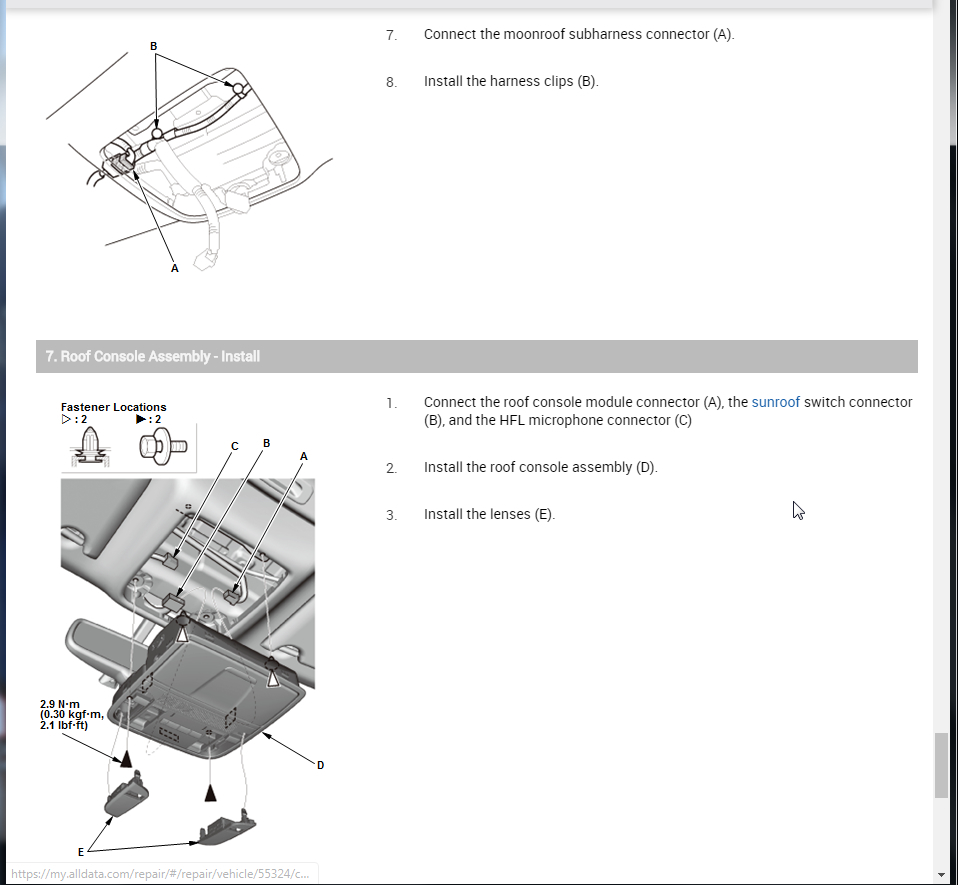 B

A

7. Connect the moonroof subharness connector (A).

8. Install the harness clips (B).

7. Roof Console Assembly - Install

Fastener Locations
▷ : 2 ▶ : 2

C B A

2.9 N·m
(0.30 kgf·m,
2.1 lbf·ft)

D

E

1. Connect the roof console module connector (A), the sunroof switch connector (B), and the HFL microphone connector (C)

2. Install the roof console assembly (D).

3. Install the lenses (E).

https://my.alldata.com/repair/#/repair/vehicle/55324/c...