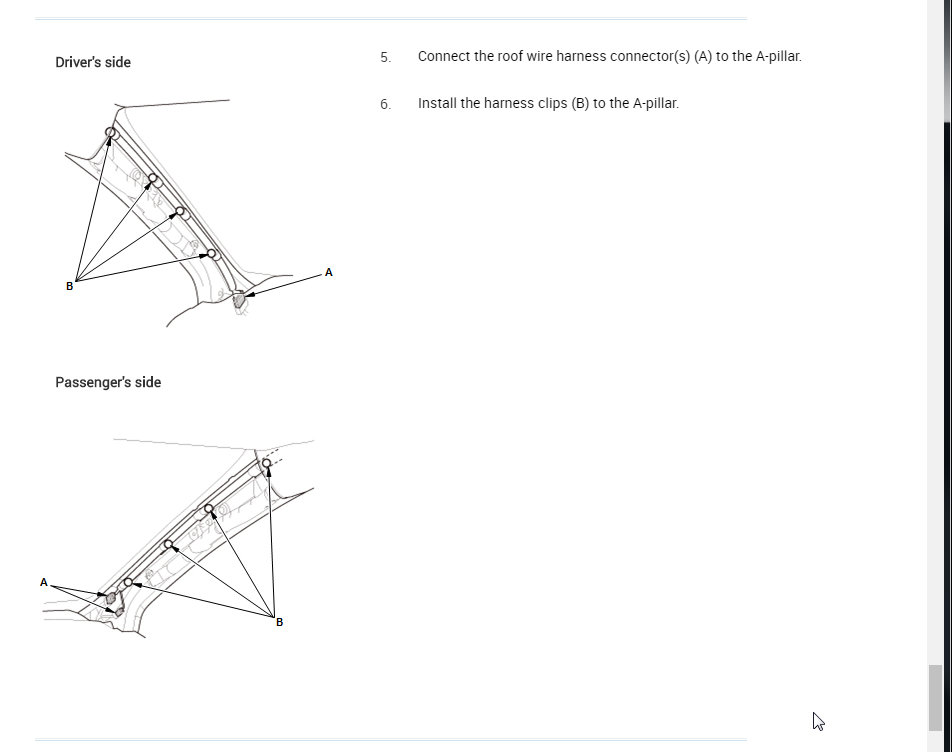 Driver's side

B

A

Passenger's side

A

B

5. Connect the roof wire harness connector(s) (A) to the A-pillar.

6. Install the harness clips (B) to the A-pillar.