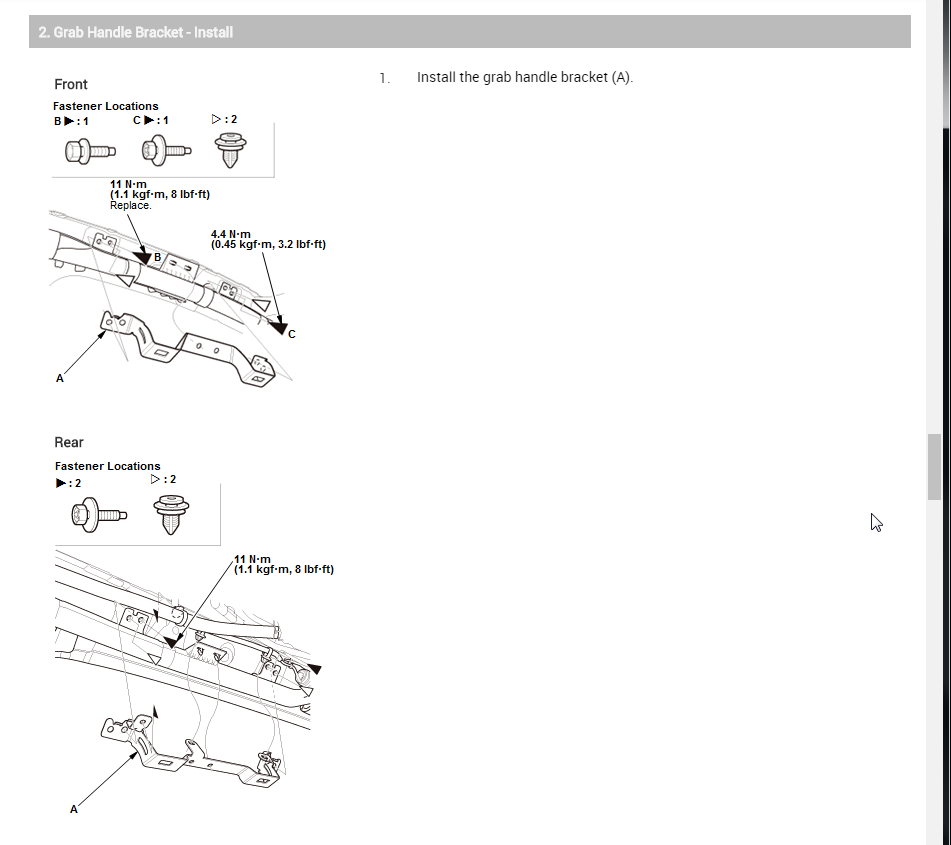 2. Grab Handle Bracket - Install

Front

Fastener Locations
B ▶ : 1   C ▶ : 1   ▷ : 2

11 N·m
(1.1 kgf·m, 8 lbf·ft)
Replace.

4.4 N·m
(0.45 kgf·m, 3.2 lbf·ft)

B
C
A

Rear

Fastener Locations
▶ : 2   ▷ : 2

11 N·m
(1.1 kgf·m, 8 lbf·ft)

A

1. Install the grab handle bracket (A).