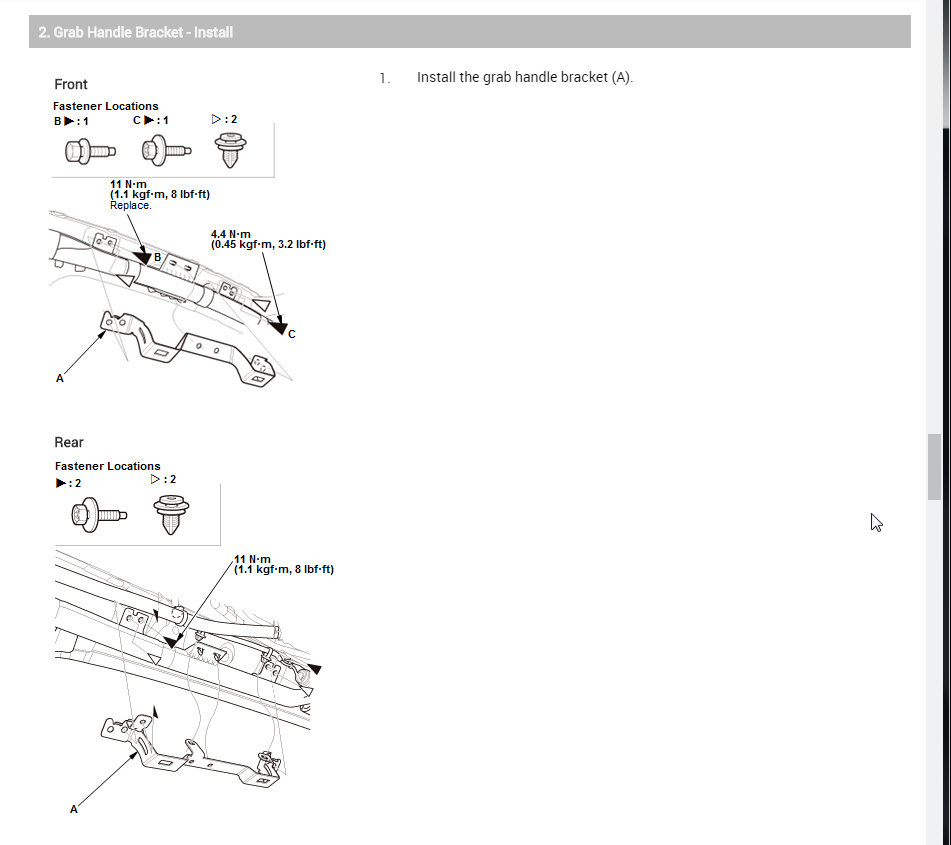 2. Grab Handle Bracket - Install

Front

Fastener Locations
B ▶ : 1　C ▶ : 1　▷ : 2

11 N·m
(1.1 kgf·m, 8 lbf·ft)
Replace.

4.4 N·m
(0.45 kgf·m, 3.2 lbf·ft)

B
C
A

Rear

Fastener Locations
▶ : 2　▷ : 2

11 N·m
(1.1 kgf·m, 8 lbf·ft)

A

1. Install the grab handle bracket (A).