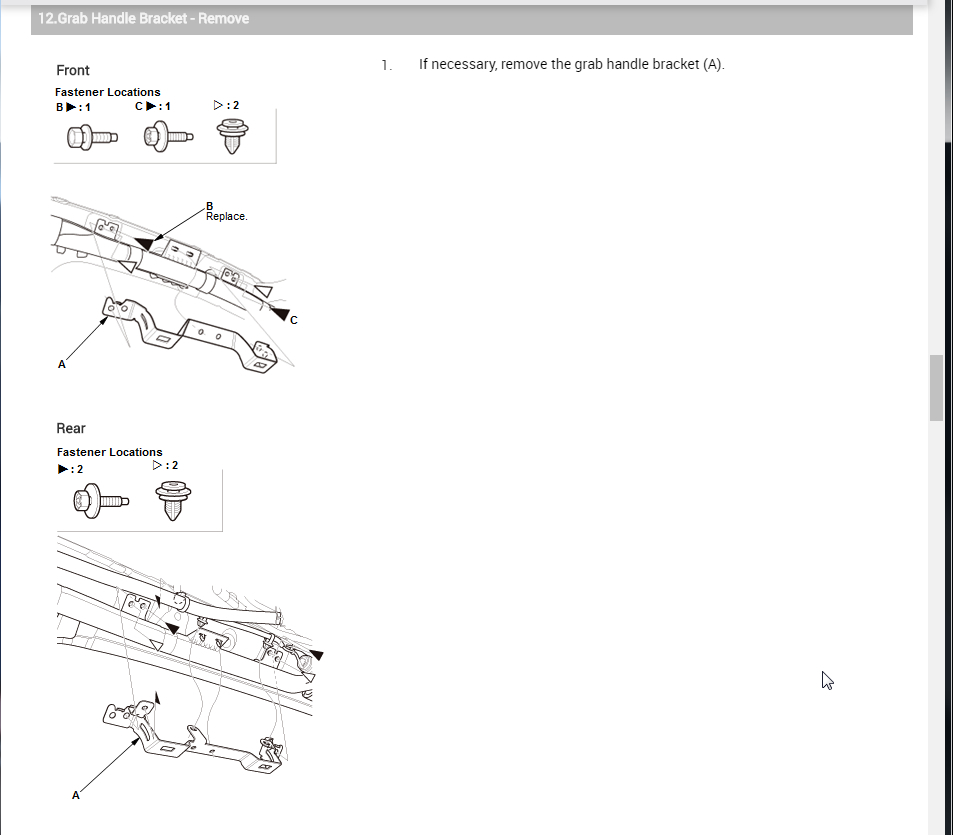 12.Grab Handle Bracket - Remove

Front

Fastener Locations
B ▶ : 1　C ▶ : 1　▷ : 2

B
Replace.

C

A

Rear

Fastener Locations
▶ : 2　▷ : 2

A

1. If necessary, remove the grab handle bracket (A).