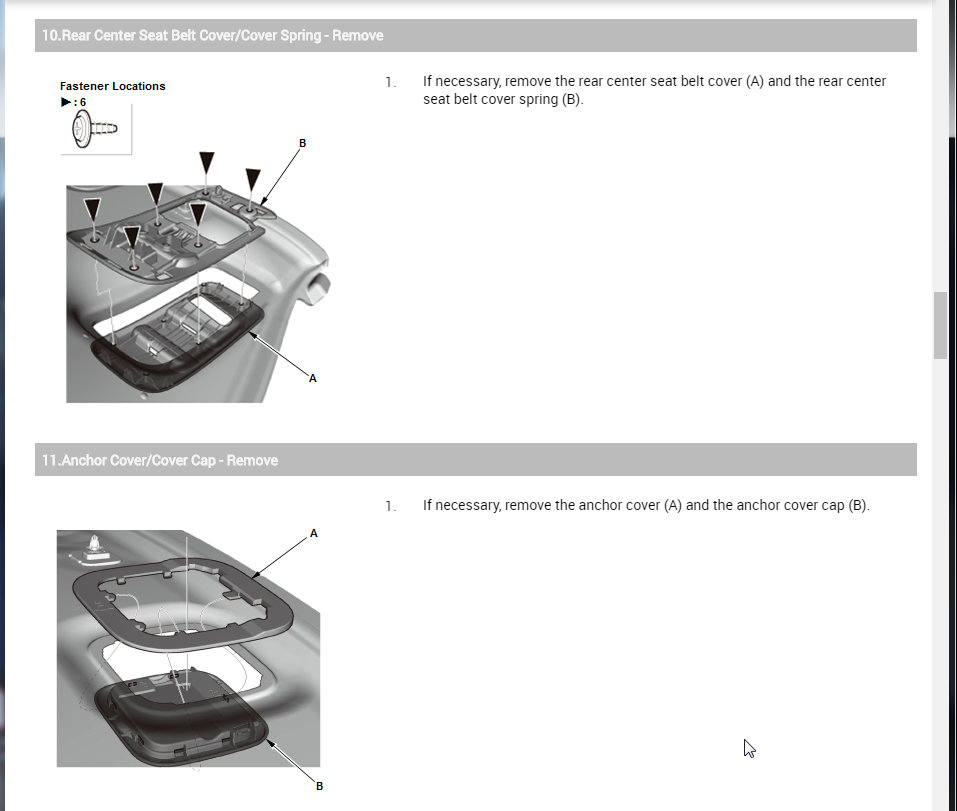 10.Rear Center Seat Belt Cover/Cover Spring - Remove

Fastener Locations
▶ : 6

B

A

1. If necessary, remove the rear center seat belt cover (A) and the rear center seat belt cover spring (B).

11.Anchor Cover/Cover Cap - Remove

A

B

1. If necessary, remove the anchor cover (A) and the anchor cover cap (B).