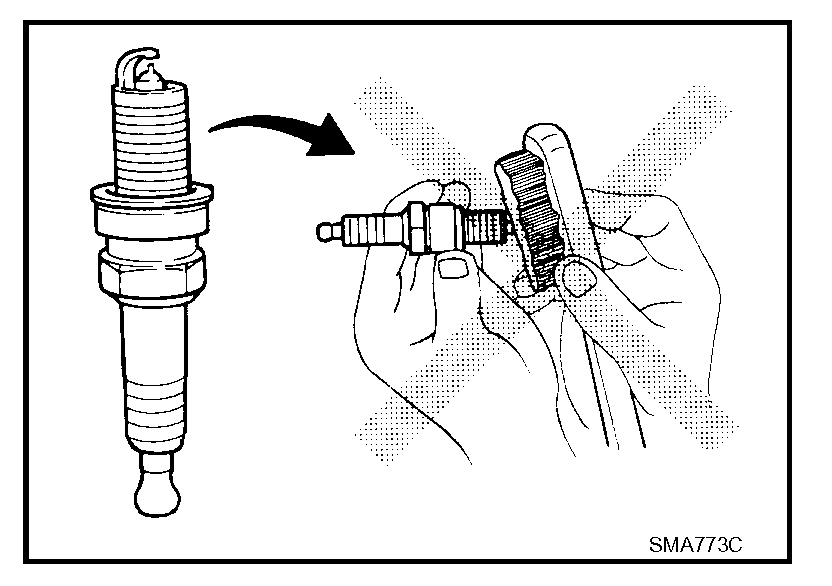 SMA773C