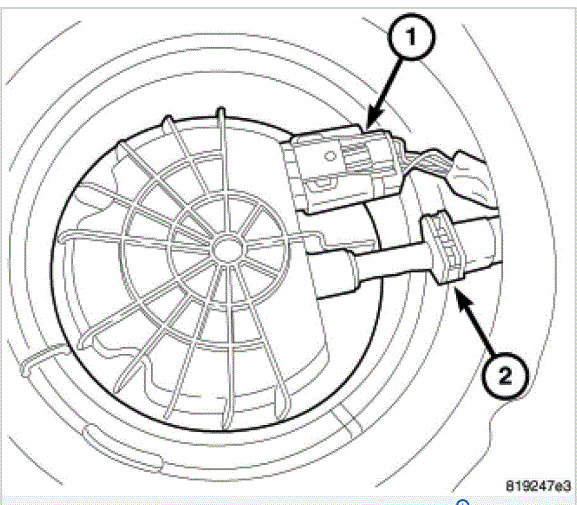 1
2
819247e3