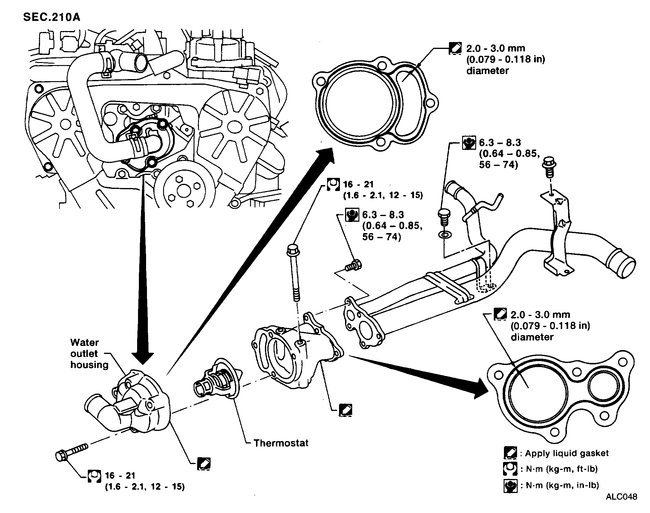 SEC.210A

2.0 - 3.0 mm
(0.079 - 0.118 in)
diameter

6.3 – 8.3
(0.64 – 0.85,
56 – 74)

16 - 21
(1.6 - 2.1, 12 - 15)

6.3 – 8.3
(0.64 – 0.85,
56 – 74)

2.0 - 3.0 mm
(0.079 - 0.118 in)
diameter

Water outlet housing

Thermostat

16 - 21
(1.6 - 2.1, 12 - 15)

: Apply liquid gasket
: N·m (kg-m, ft-lb)
: N·m (kg-m, in-lb)

ALC048