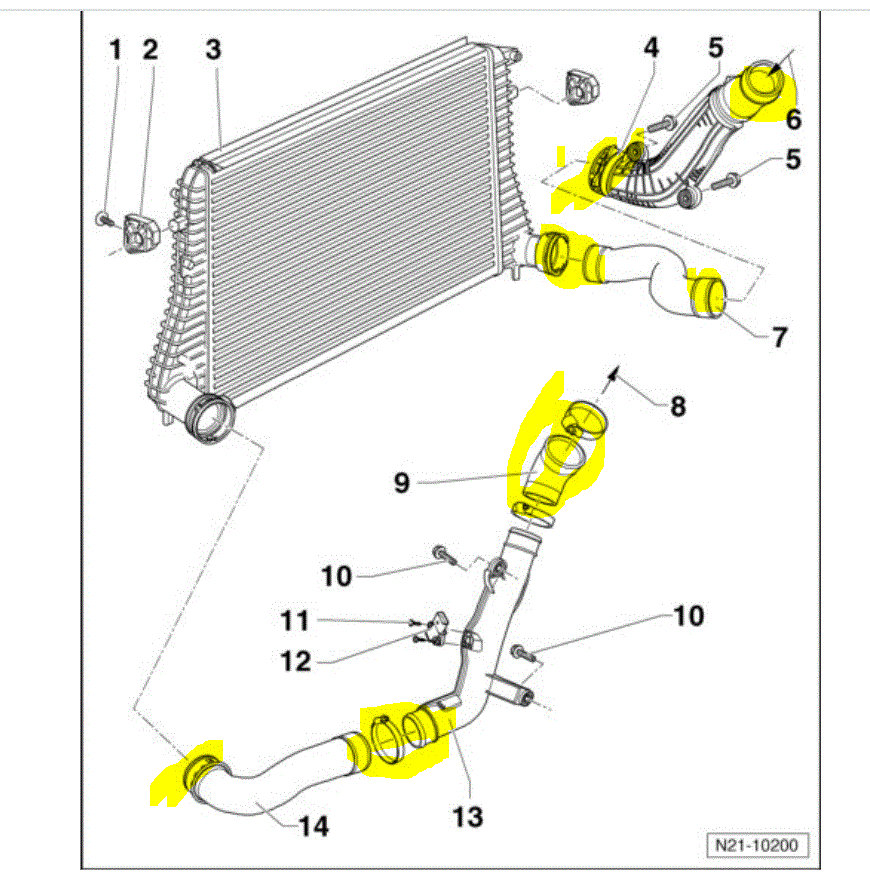 1
2
3
4
5
6
5
7
8
9
10
11
12
10
13
14
N21-10200