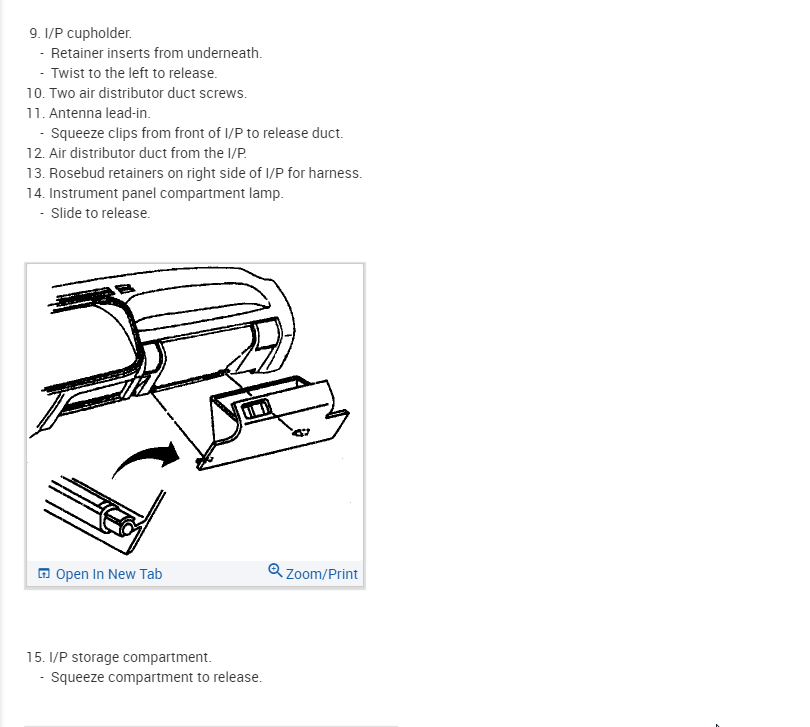 9. I/P cupholder.
- Retainer inserts from underneath.
- Twist to the left to release.
10. Two air distributor duct screws.
11. Antenna lead-in.
- Squeeze clips from front of I/P to release duct.
12. Air distributor duct from the I/P.
13. Rosebud retainers on right side of I/P for harness.
14. Instrument panel compartment lamp.
- Slide to release.

Open In New Tab
Zoom/Print

15. I/P storage compartment.
- Squeeze compartment to release.