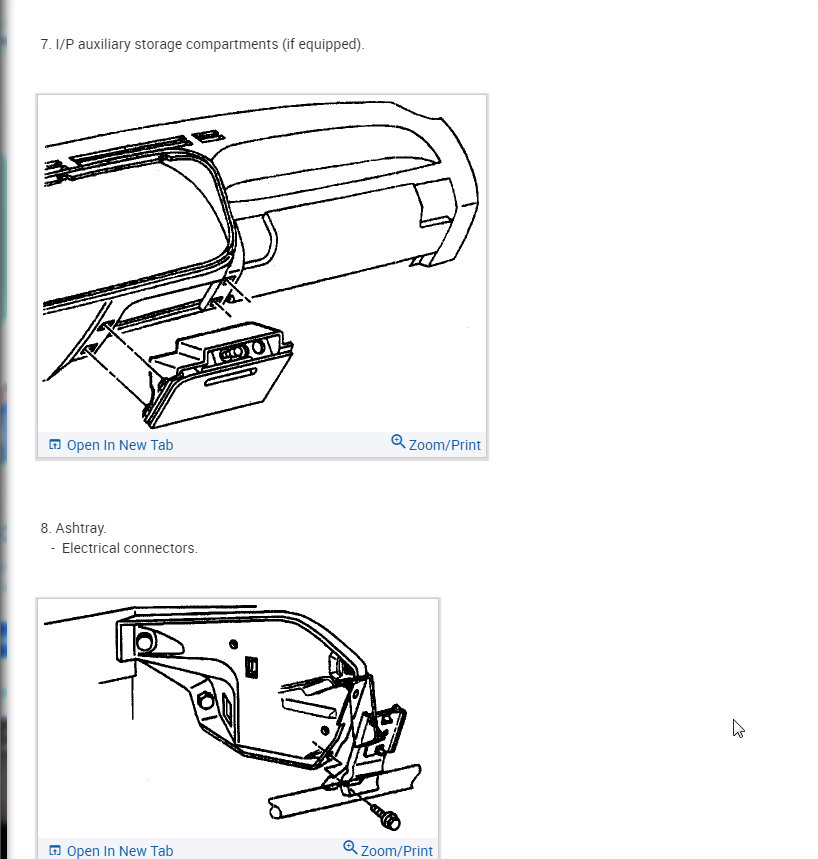 7. I/P auxiliary storage compartments (if equipped).

Open In New Tab

Zoom/Print

8. Ashtray.
- Electrical connectors.

Open In New Tab

Zoom/Print