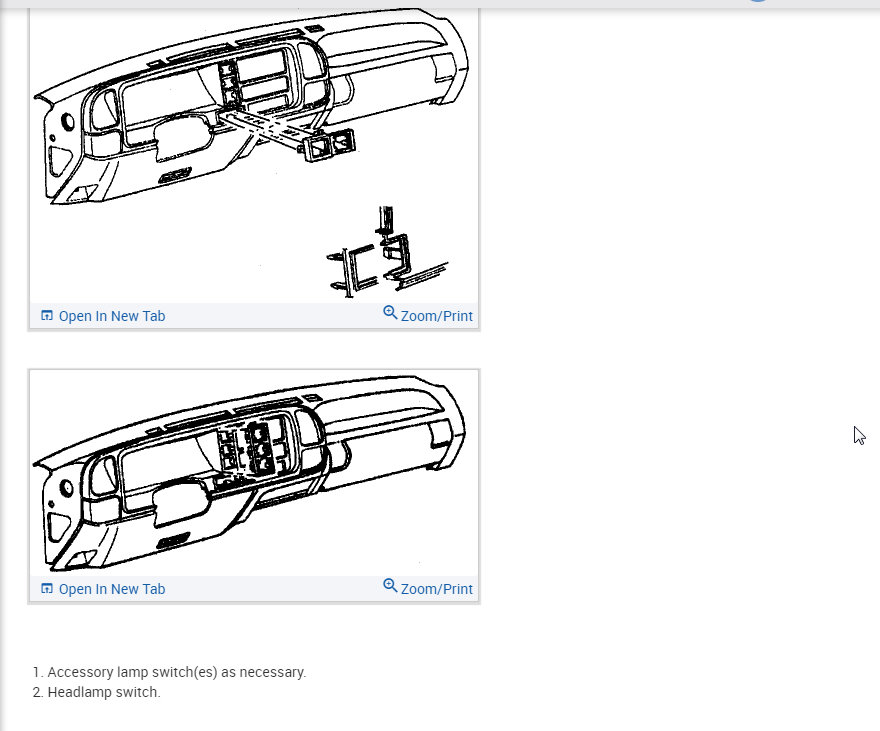 Open In New Tab
Zoom/Print

Open In New Tab
Zoom/Print

1. Accessory lamp switch(es) as necessary.
2. Headlamp switch.