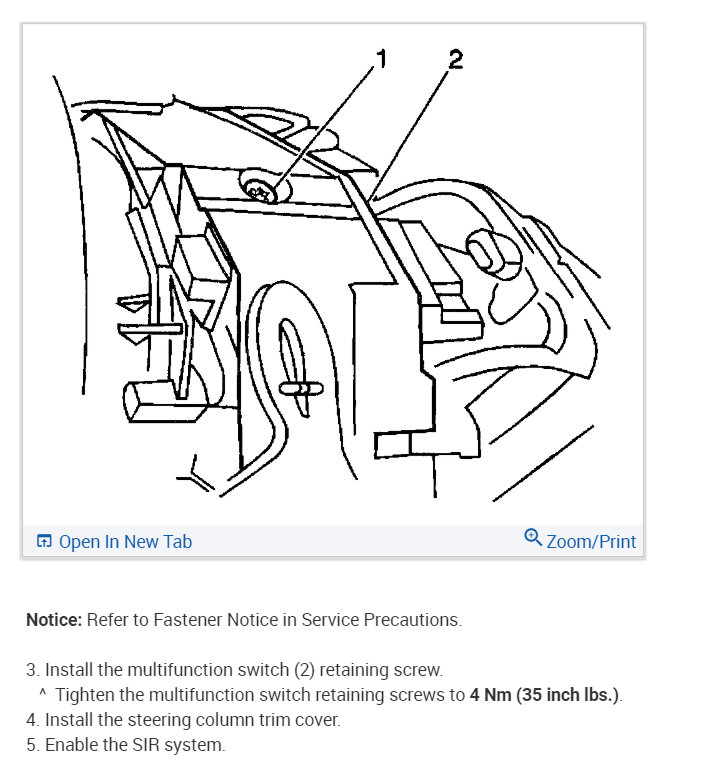 1
2

Open In New Tab
Zoom/Print

Notice: Refer to Fastener Notice in Service Precautions.

3. Install the multifunction switch (2) retaining screw.
^ Tighten the multifunction switch retaining screws to 4 Nm (35 inch lbs.).
4. Install the steering column trim cover.
5. Enable the SIR system.