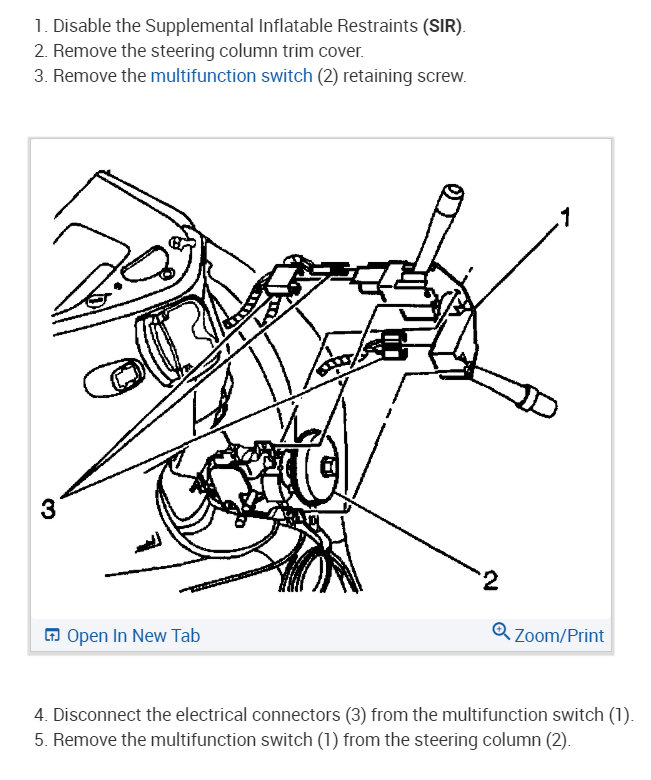 1. Disable the Supplemental Inflatable Restraints (SIR).
2. Remove the steering column trim cover.
3. Remove the multifunction switch (2) retaining screw.

1

3

2

Open In New Tab

Zoom/Print

4. Disconnect the electrical connectors (3) from the multifunction switch (1).
5. Remove the multifunction switch (1) from the steering column (2).