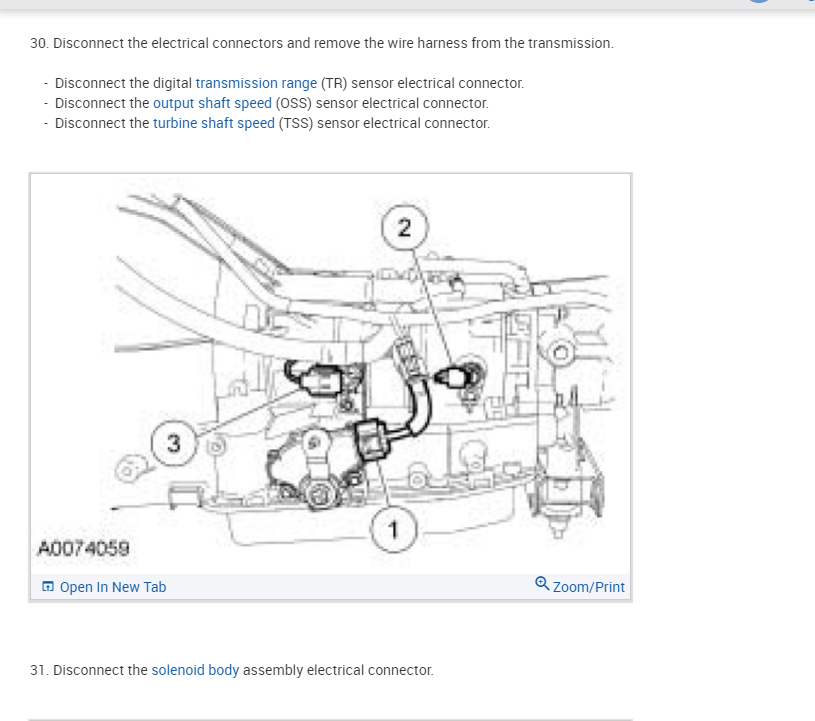 30. Disconnect the electrical connectors and remove the wire harness from the transmission.

- Disconnect the digital transmission range (TR) sensor electrical connector.
- Disconnect the output shaft speed (OSS) sensor electrical connector.
- Disconnect the turbine shaft speed (TSS) sensor electrical connector.

2

3

1

A0074059

Open In New Tab

Zoom/Print

31. Disconnect the solenoid body assembly electrical connector.