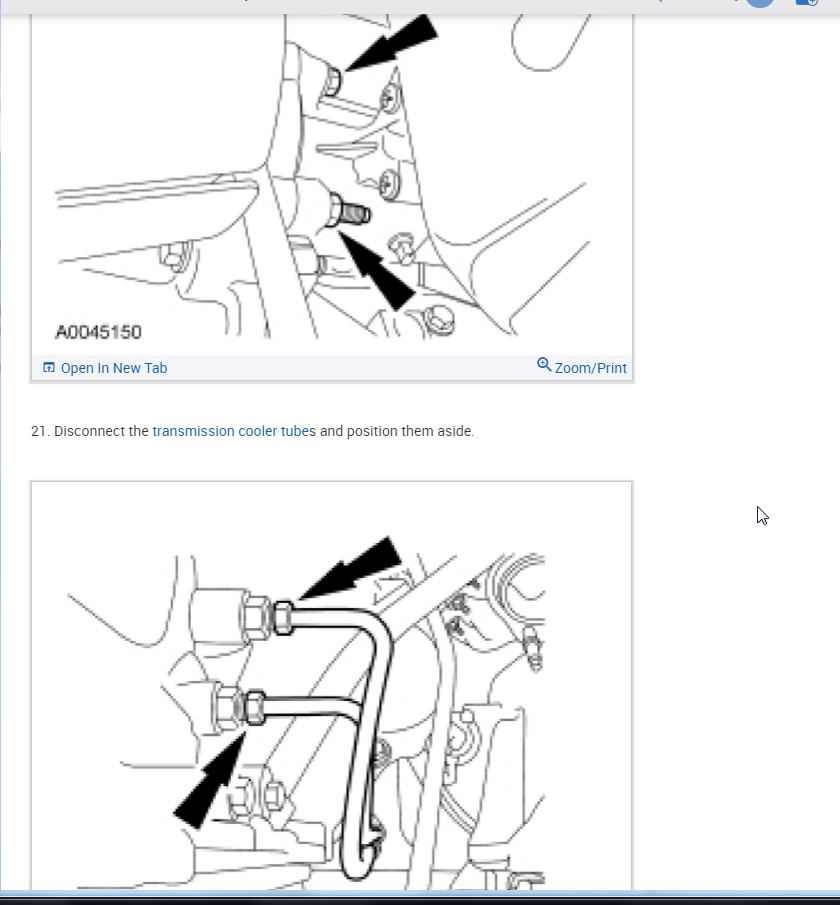 A0045150

Open In New Tab

Zoom/Print

21. Disconnect the transmission cooler tubes and position them aside.