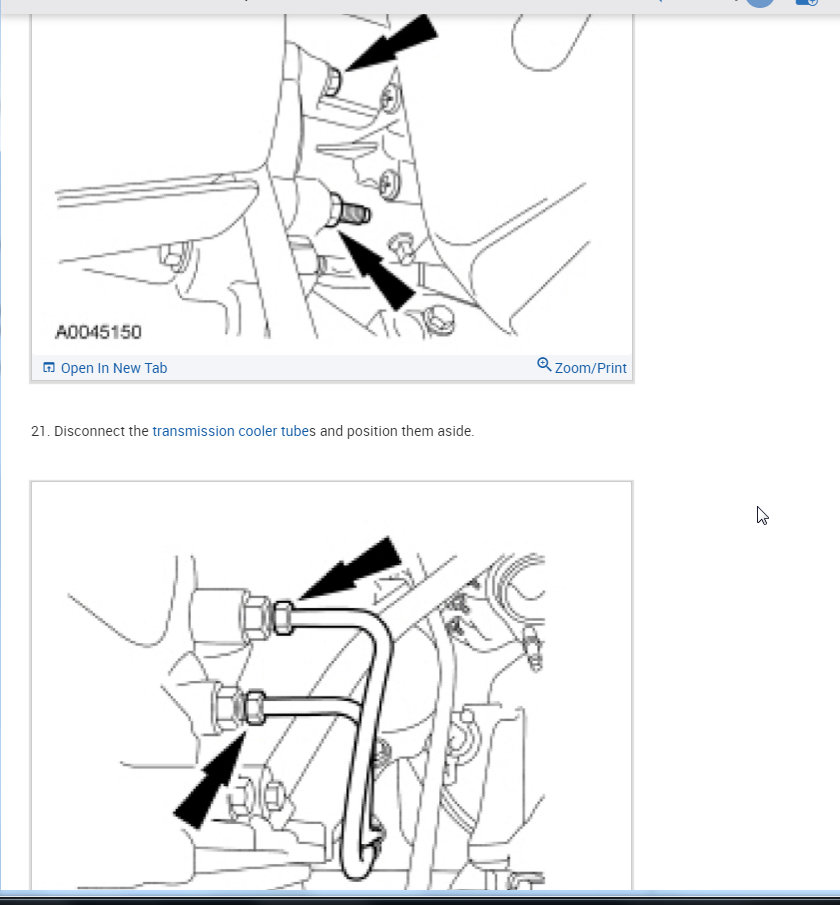 A0045150

Open In New Tab

Zoom/Print

21. Disconnect the transmission cooler tubes and position them aside.