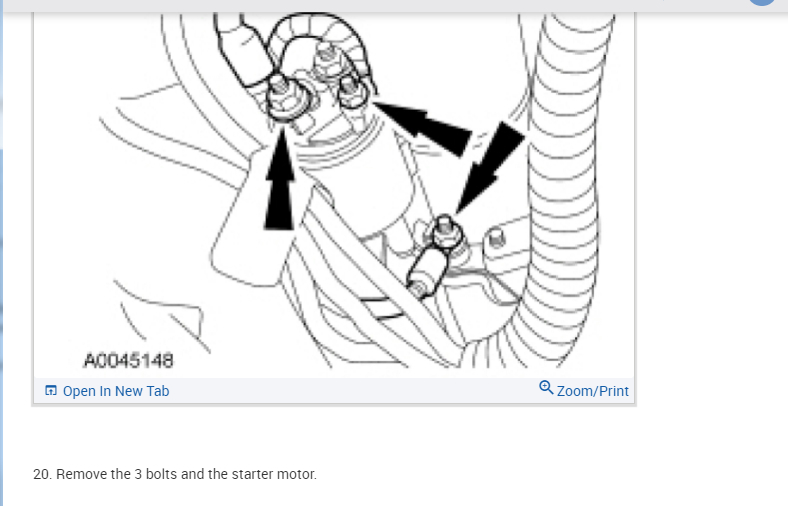 A0045148

Open In New Tab

Zoom/Print

20. Remove the 3 bolts and the starter motor.