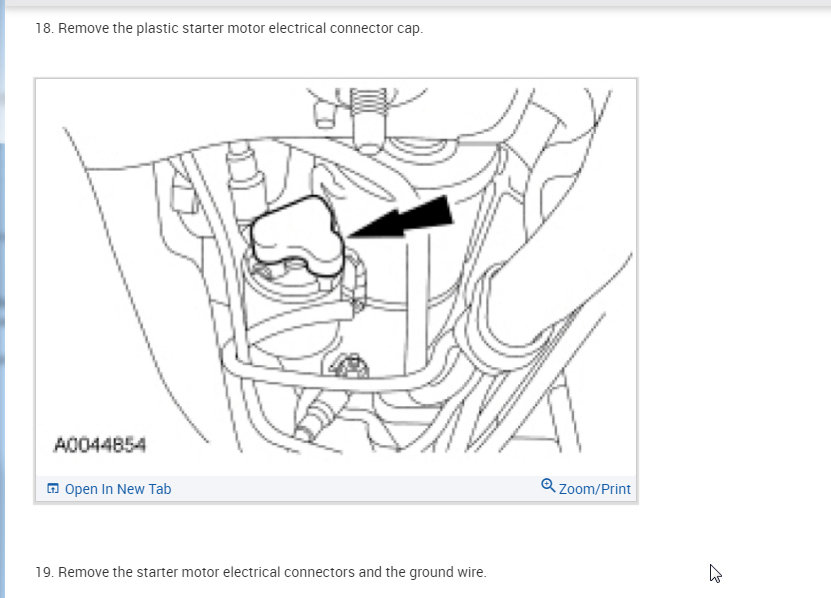 18. Remove the plastic starter motor electrical connector cap.

A0044854

Open In New Tab

Zoom/Print

19. Remove the starter motor electrical connectors and the ground wire.