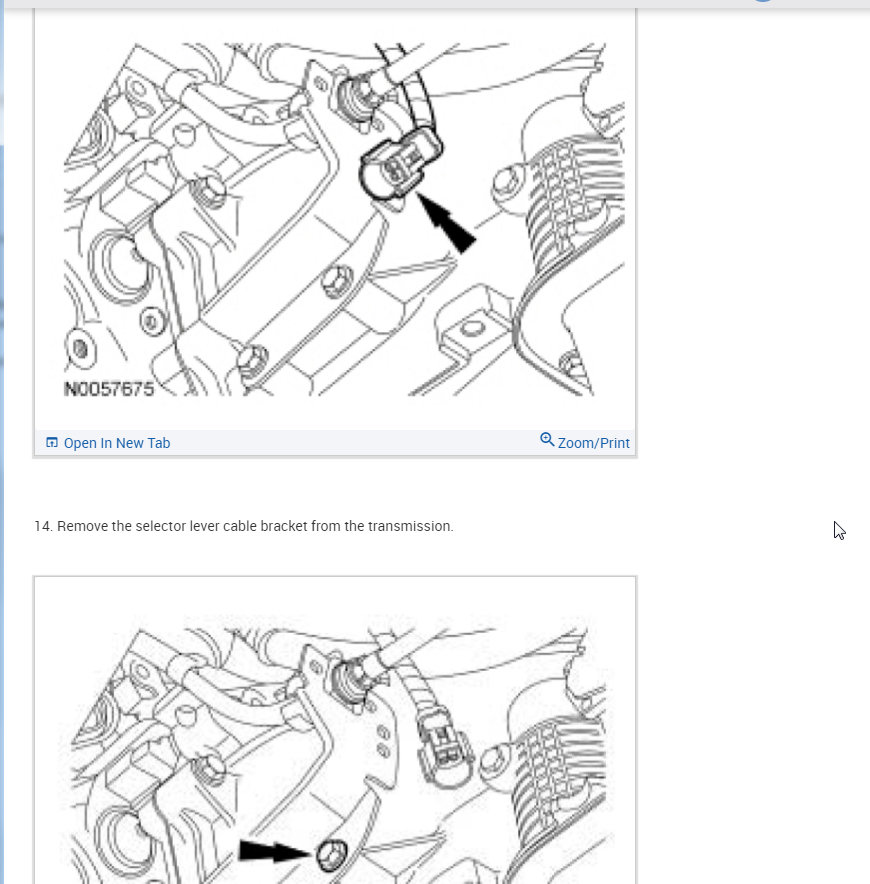 N0057675

Open In New Tab

Zoom/Print

14. Remove the selector lever cable bracket from the transmission.