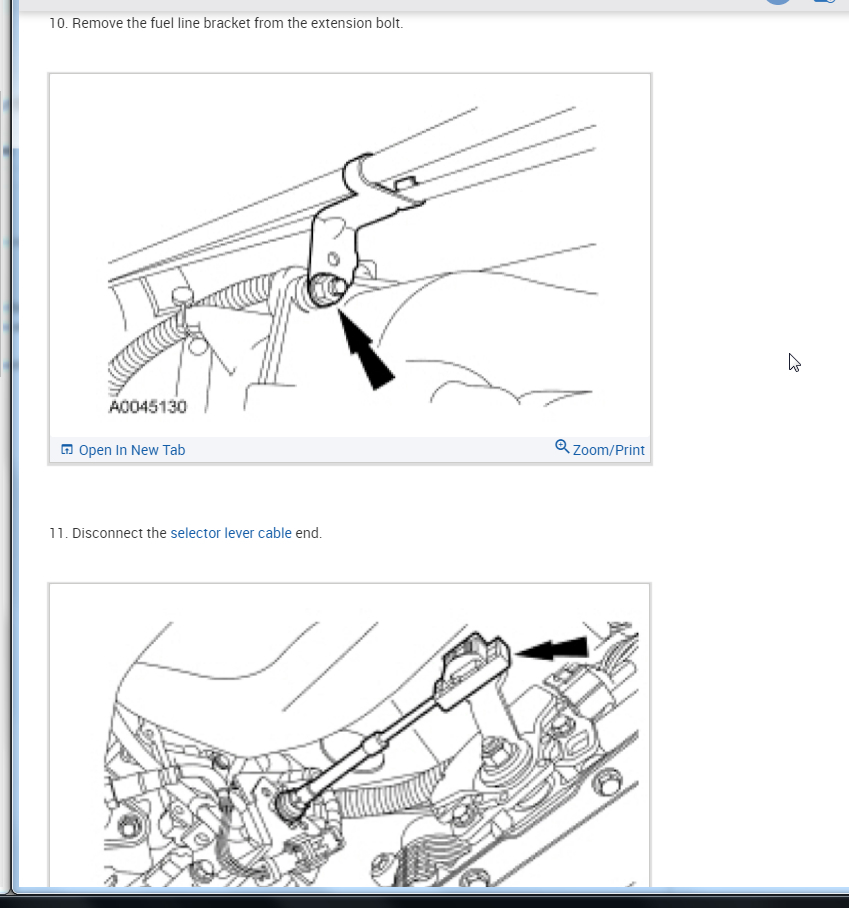 10. Remove the fuel line bracket from the extension bolt.

A0045130

Open In New Tab

Zoom/Print

11. Disconnect the selector lever cable end.