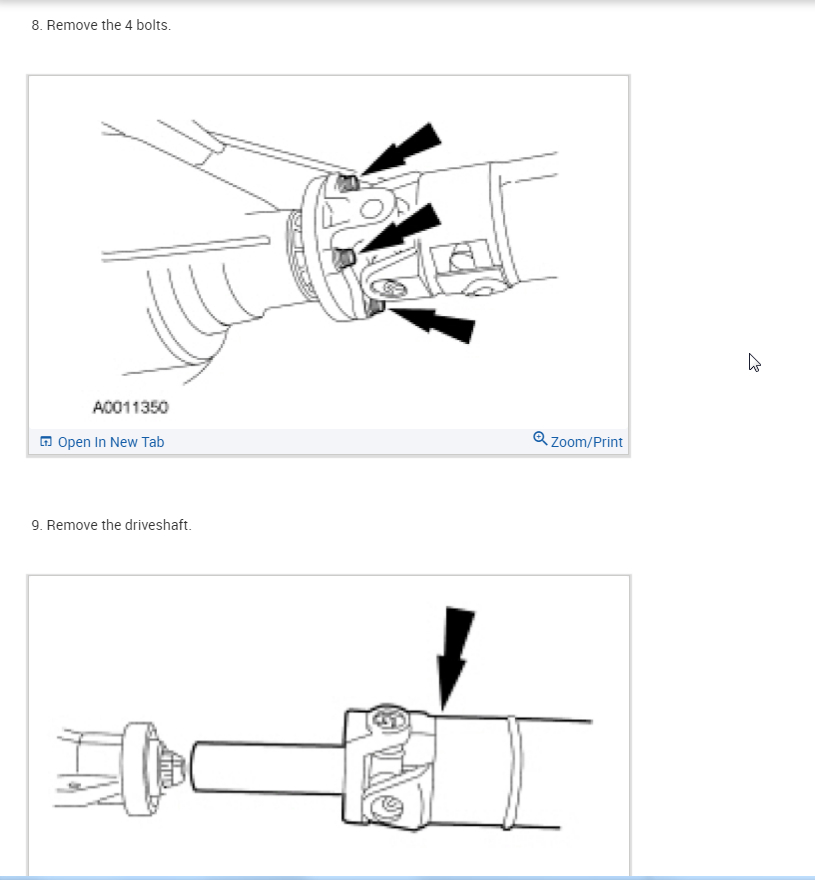 8. Remove the 4 bolts.

A0011350

Open In New Tab

Zoom/Print

9. Remove the driveshaft.