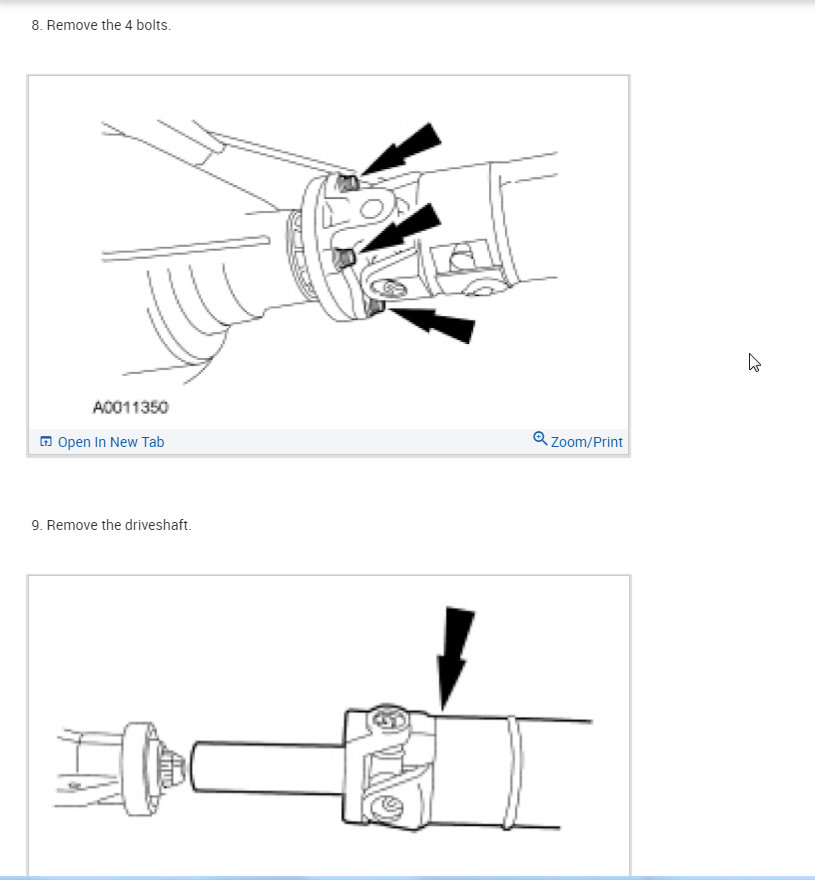 8. Remove the 4 bolts.

A0011350

Open In New Tab

Zoom/Print

9. Remove the driveshaft.