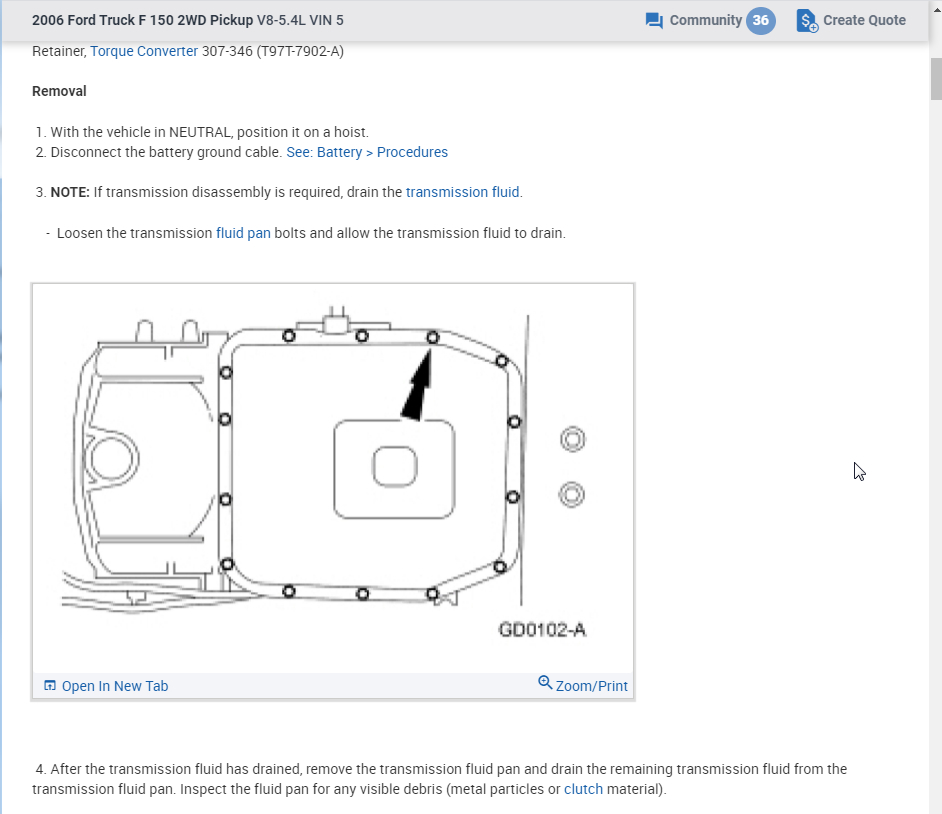 2006 Ford Truck F 150 2WD Pickup V8-5.4L VIN 5 Community 36 Create Quote

Retainer, Torque Converter 307-346 (T97T-7902-A)

Removal

1. With the vehicle in NEUTRAL, position it on a hoist.
2. Disconnect the battery ground cable. See: Battery > Procedures

3. NOTE: If transmission disassembly is required, drain the transmission fluid.

- Loosen the transmission fluid pan bolts and allow the transmission fluid to drain.

GD0102-A

Open In New Tab Zoom/Print

4. After the transmission fluid has drained, remove the transmission fluid pan and drain the remaining transmission fluid from the transmission fluid pan. Inspect the fluid pan for any visible debris (metal particles or clutch material).