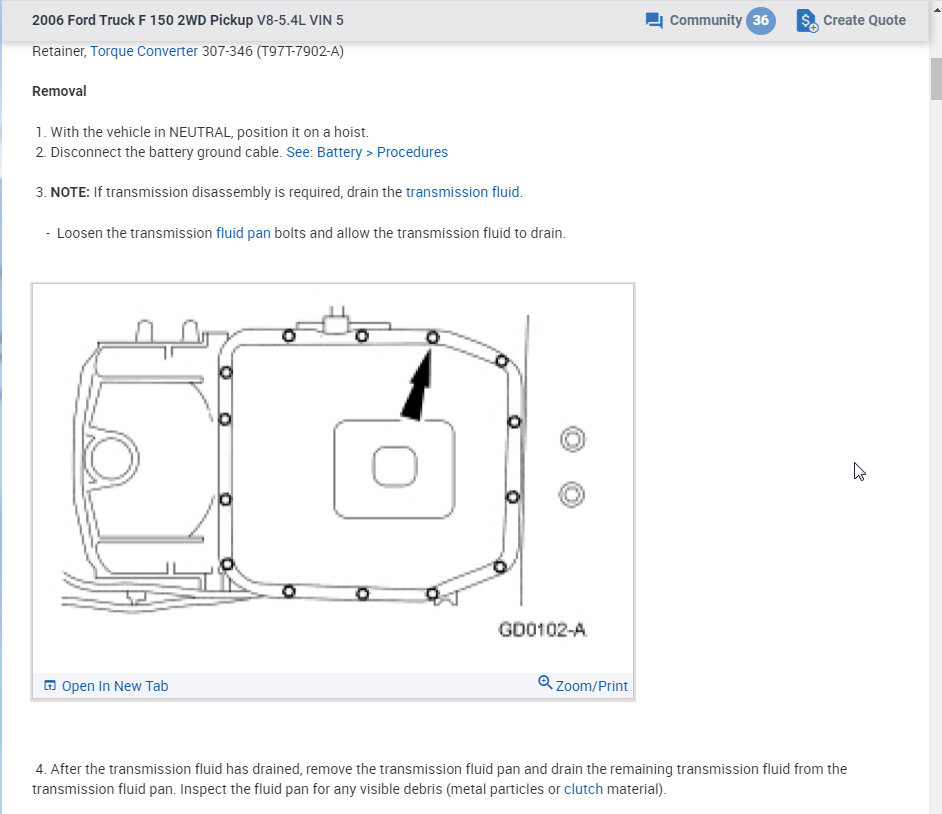 2006 Ford Truck F 150 2WD Pickup V8-5.4L VIN 5 Community 36 Create Quote

Retainer, Torque Converter 307-346 (T97T-7902-A)

Removal

1. With the vehicle in NEUTRAL, position it on a hoist.
2. Disconnect the battery ground cable. See: Battery > Procedures

3. NOTE: If transmission disassembly is required, drain the transmission fluid.

- Loosen the transmission fluid pan bolts and allow the transmission fluid to drain.

GD0102-A

Open In New Tab Zoom/Print

4. After the transmission fluid has drained, remove the transmission fluid pan and drain the remaining transmission fluid from the transmission fluid pan. Inspect the fluid pan for any visible debris (metal particles or clutch material).