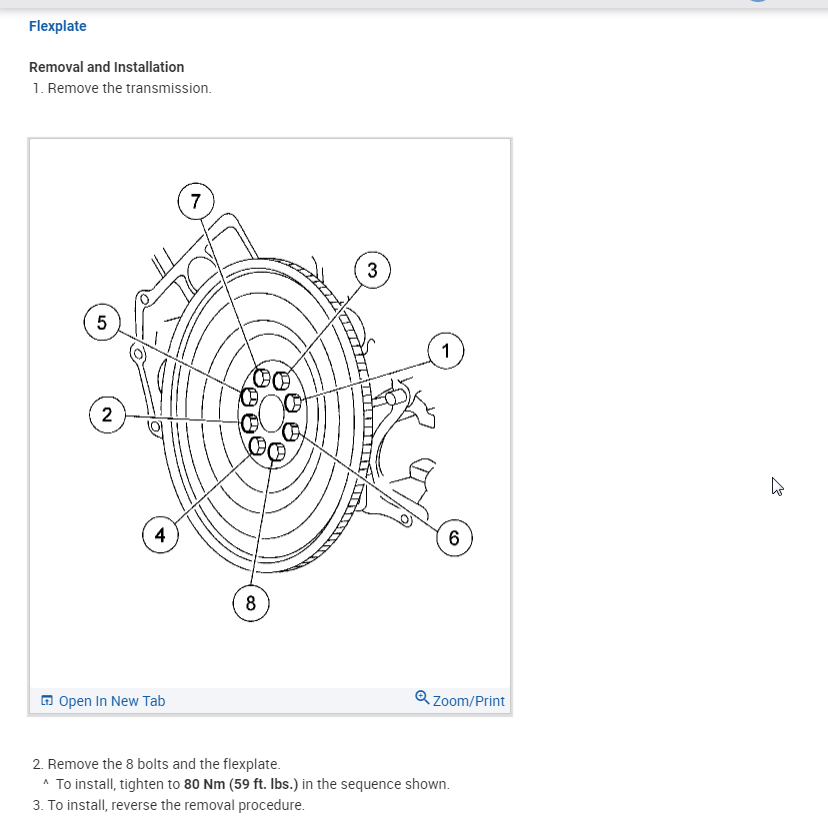 Flexplate

Removal and Installation
1. Remove the transmission.

7
3
5
1
2
4
6
8

Open In New Tab
Zoom/Print

2. Remove the 8 bolts and the flexplate.
^ To install, tighten to 80 Nm (59 ft. lbs.) in the sequence shown.
3. To install, reverse the removal procedure.