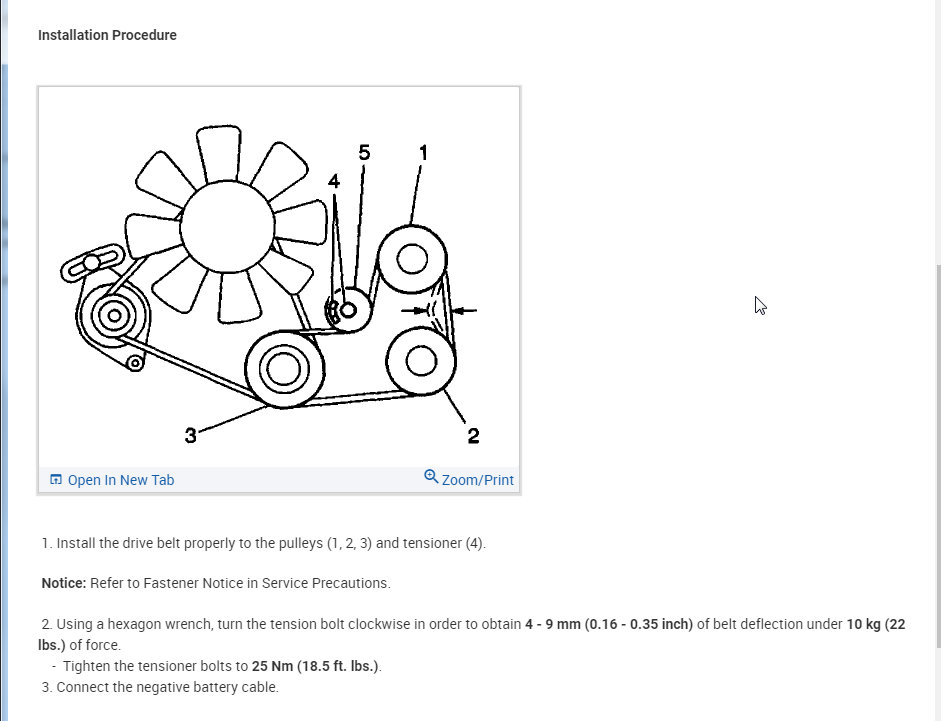 Installation Procedure

5 1
4
3 2

Open In New Tab Zoom/Print

1. Install the drive belt properly to the pulleys (1, 2, 3) and tensioner (4).

Notice: Refer to Fastener Notice in Service Precautions.

2. Using a hexagon wrench, turn the tension bolt clockwise in order to obtain 4 - 9 mm (0.16 - 0.35 inch) of belt deflection under 10 kg (22 lbs.) of force.
- Tighten the tensioner bolts to 25 Nm (18.5 ft. lbs.).
3. Connect the negative battery cable.