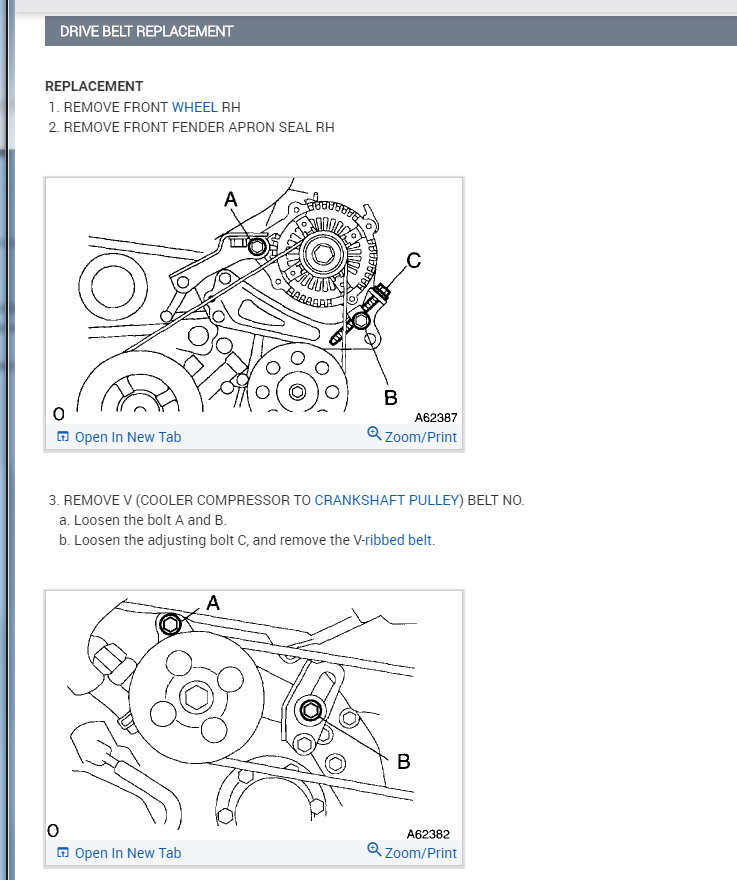 DRIVE BELT REPLACEMENT

REPLACEMENT
1. REMOVE FRONT WHEEL RH
2. REMOVE FRONT FENDER APRON SEAL RH

A
C
B
O
A62387
Open In New Tab
Zoom/Print

3. REMOVE V (COOLER COMPRESSOR TO CRANKSHAFT PULLEY) BELT NO.
a. Loosen the bolt A and B.
b. Loosen the adjusting bolt C, and remove the V-ribbed belt.

A
B
O
A62382
Open In New Tab
Zoom/Print