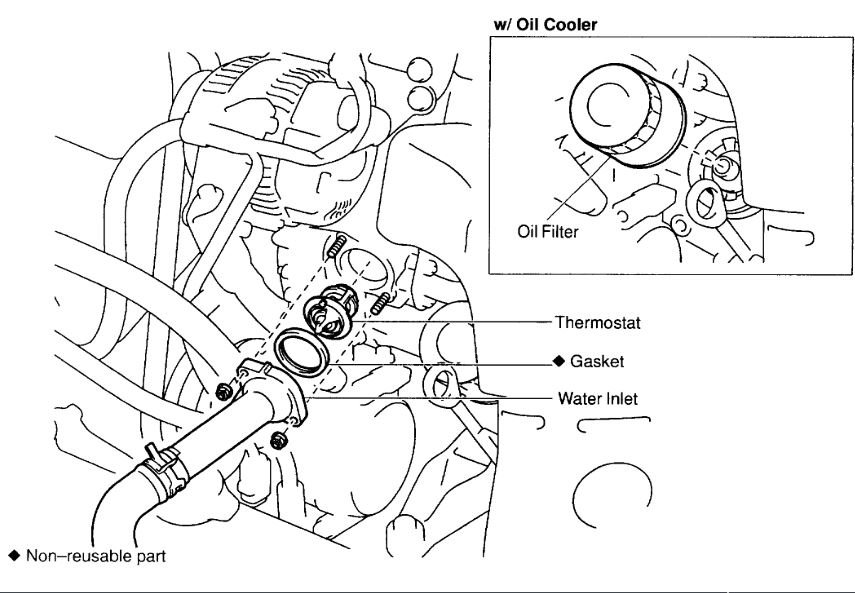 w/ Oil Cooler

Oil Filter

Thermostat

◆ Gasket

Water Inlet

◆ Non–reusable part